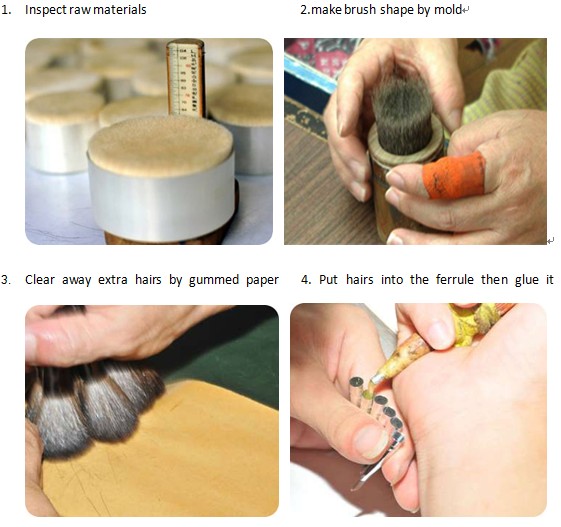 1. Inspect raw materials

2.make brush shape by mold

3. Clear away extra hairs by gummed paper

4. Put hairs into the ferrule then glue it